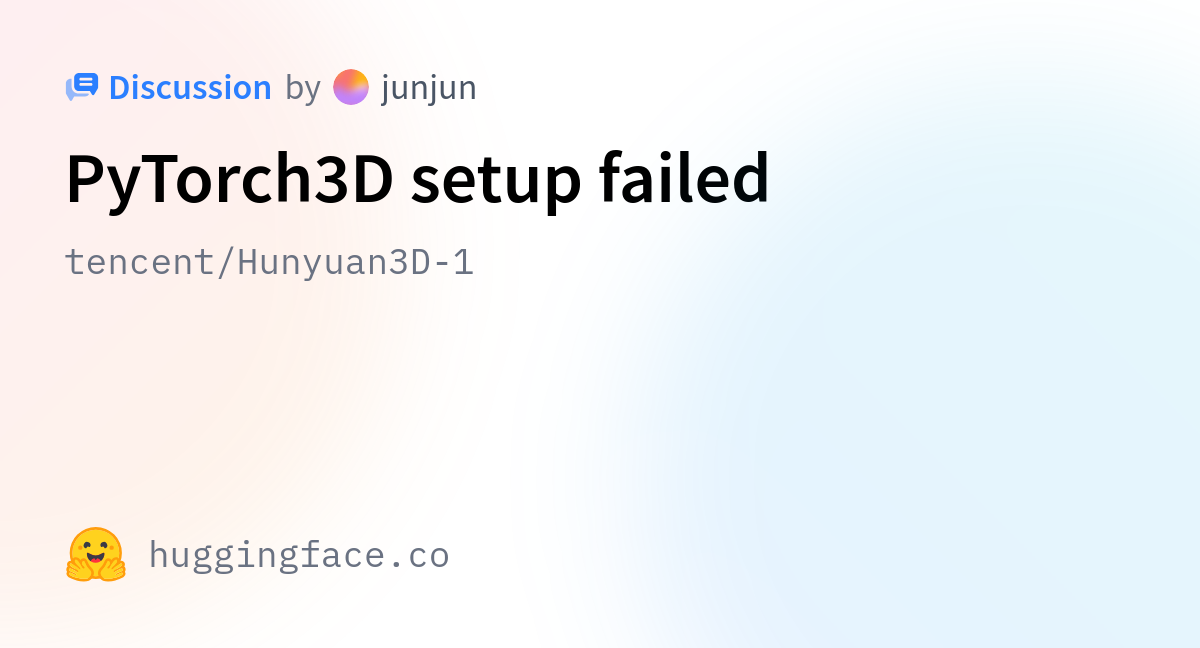 Discussion by junjun

PyTorch3D setup failed

tencent/Hunyuan3D-1

huggingface.co