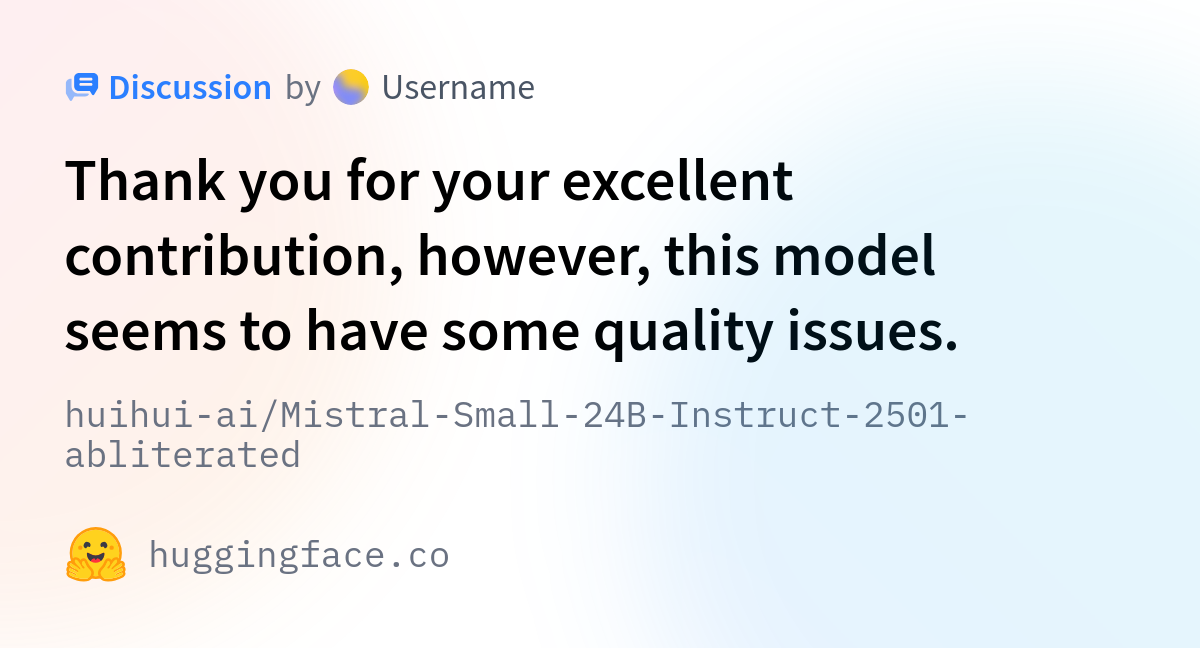 Discussion by Username

Thank you for your excellent contribution, however, this model seems to have some quality issues.

huihui-ai/Mistral-Small-24B-Instruct-2501-abliterated

huggingface.co