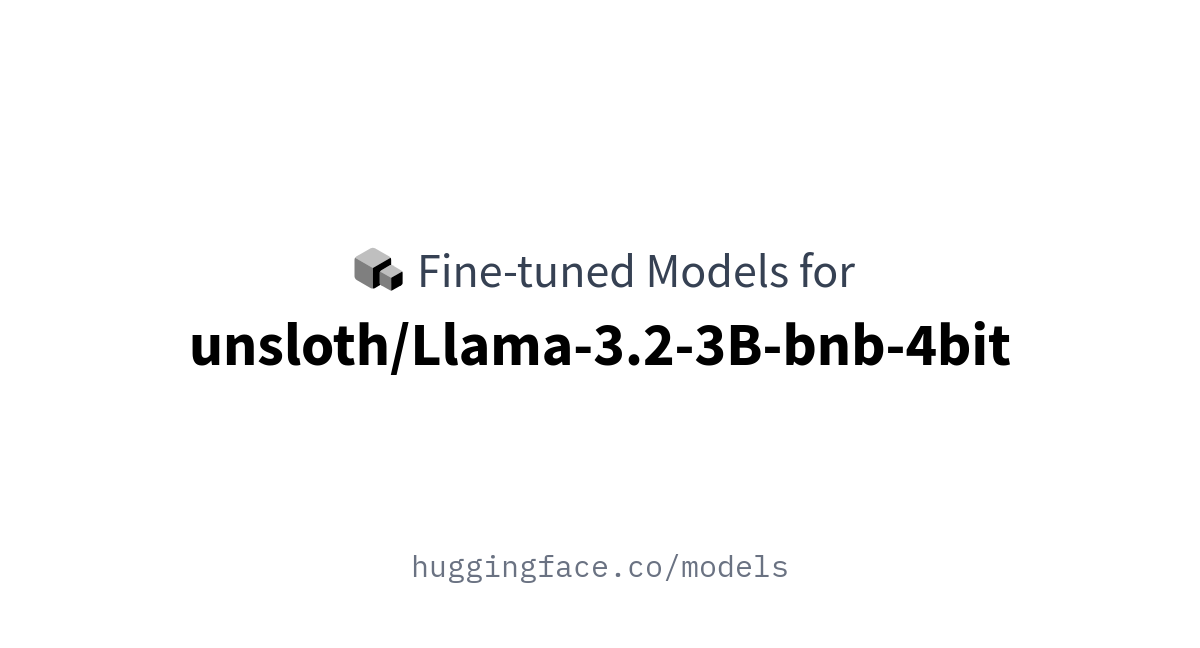 Fine-tuned Models for

unsloth/Llama-3.2-3B-bnb-4bit

huggingface.co/models