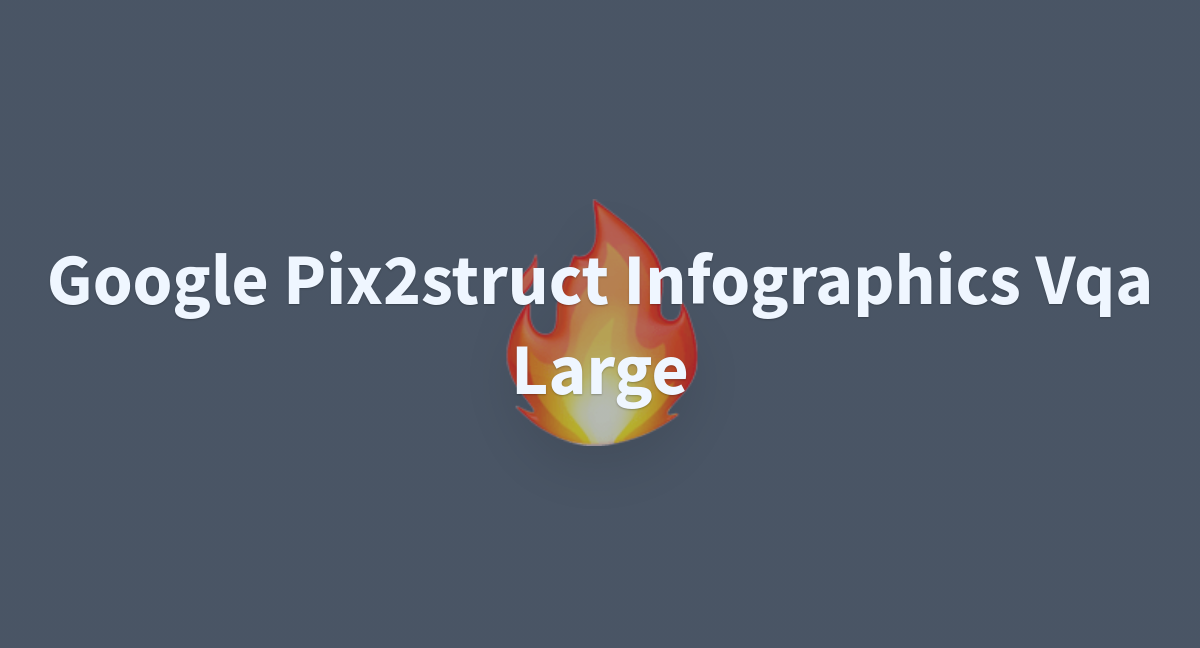 Google Pix2struct Infographics Vqa Large